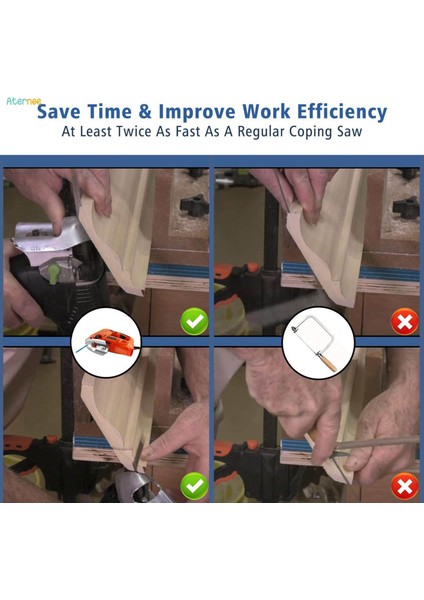 Aternee

Save Time & Improve Work Efficiency

At Least Twice As Fast As A Regular Coping Saw