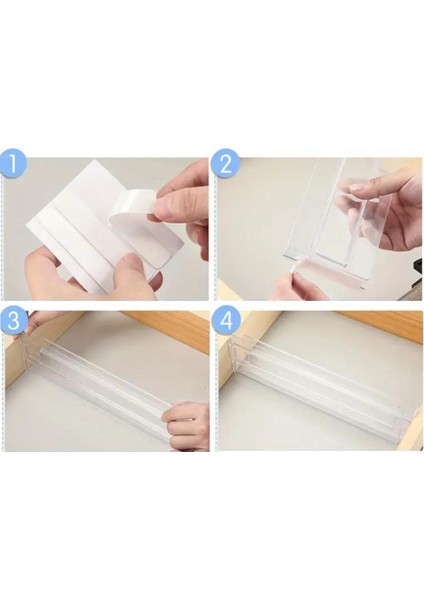 1

2

3

4