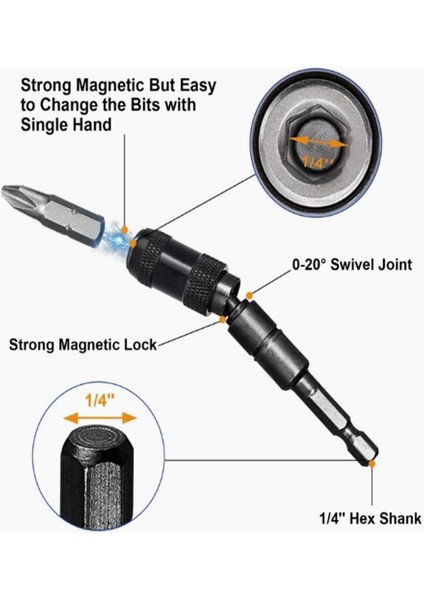 Strong Magnetic But Easy to Change the Bits with Single Hand

1/4''

0-20° Swivel Joint

Strong Magnetic Lock

1/4"

1/4" Hex Shank