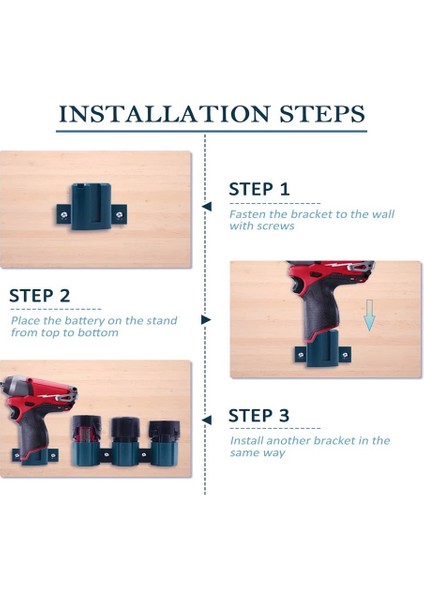 INSTALLATION STEPS

STEP 1

Fasten the bracket to the wall with screws

STEP 2

Place the battery on the stand from top to bottom

STEP 3

Install another bracket in the same way