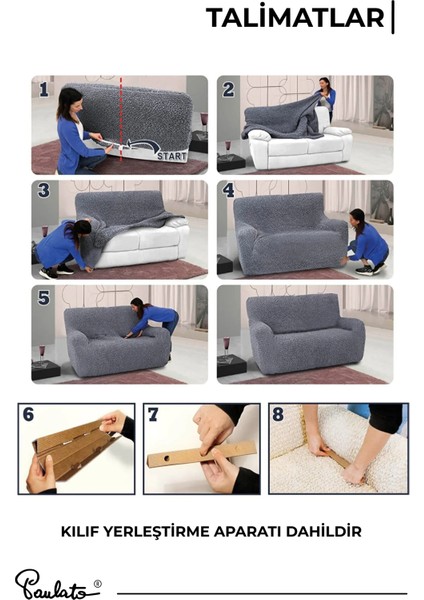 TALİMATLAR

1

START

2

3

4

5

6

7

8

KILIF YERLEŞTİRME APARATI DAHİLDİR

Paulato®