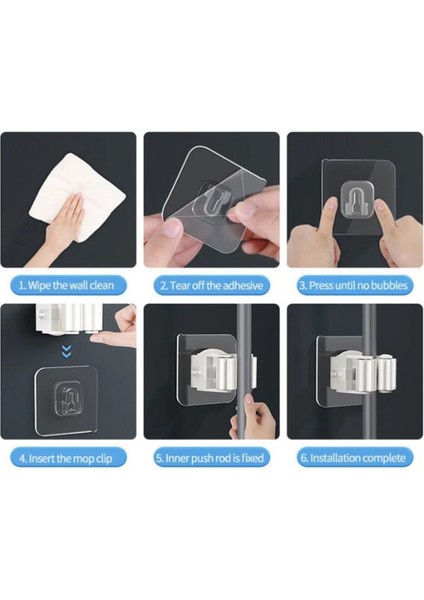 1. Wipe the wall clean

2. Tear off the adhesive

3. Press until no bubbles

4. Insert the mop clip

5. Inner push rod is fixed

6. Installation complete