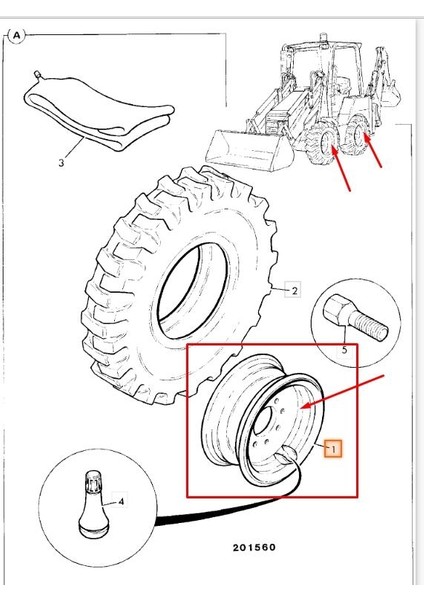 A

3

2

5

1

4

201560