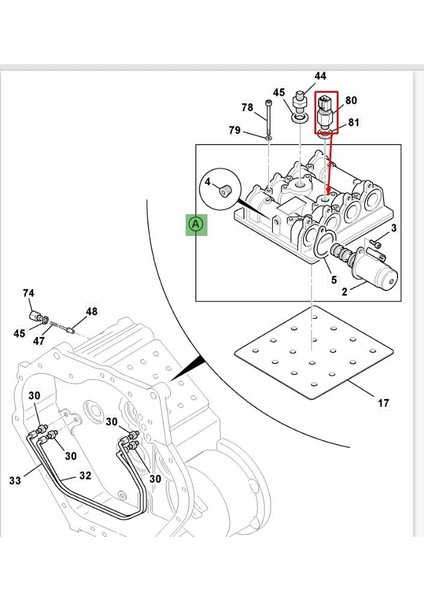 44
45
80
78
81
79
4
A
3
5
2
74
48
45
47
17
30
30
30
30
33
32