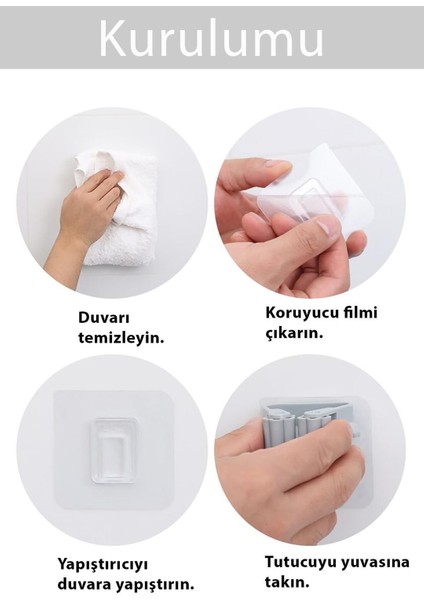 Kurulumu

Duvarı temizleyin.

Koruyucu filmi çıkarın.

Yapıştırıcıyı duvara yapıştırın.

Tutucuyu yuvasına takın.