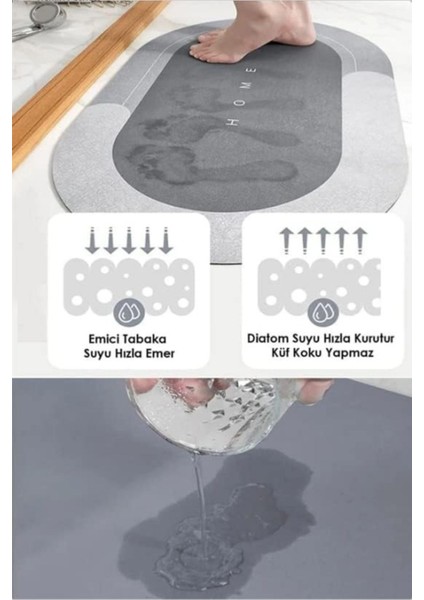 HOME

Emici Tabaka
Suyu Hızla Emer

Diatom Suyu Hızla Kurutur
Küf Koku Yapmaz