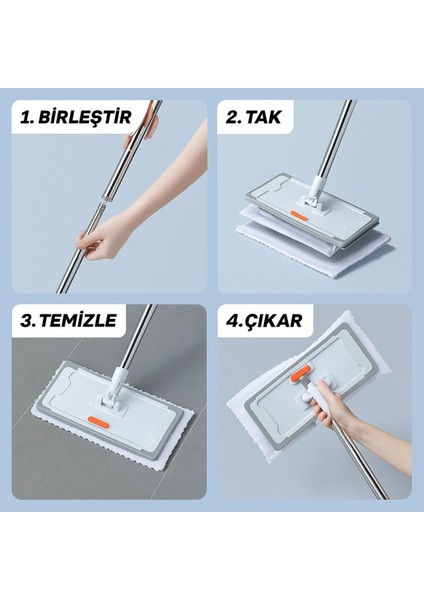 1. BİRLEŞTİR

2. TAK

3. TEMİZLE

4. ÇIKAR