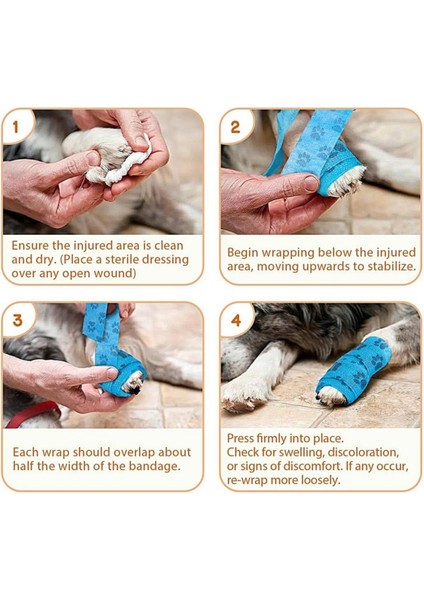 1

Ensure the injured area is clean and dry. (Place a sterile dressing over any open wound)

2

Begin wrapping below the injured area, moving upwards to stabilize.

3

Each wrap should overlap about half the width of the bandage.

4

Press firmly into place.
Check for swelling, discoloration, or signs of discomfort. If any occur, re-wrap more loosely.