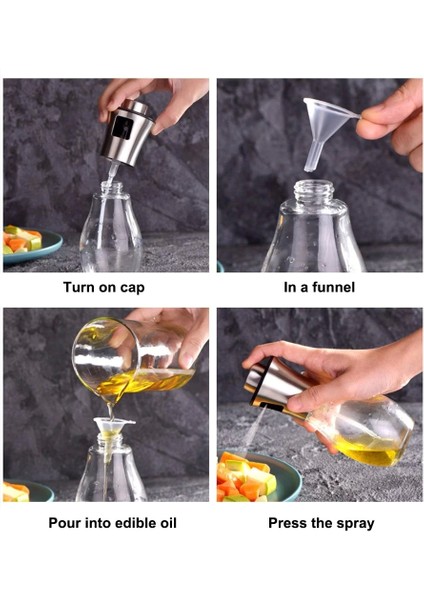 Turn on cap

In a funnel

Pour into edible oil

Press the spray