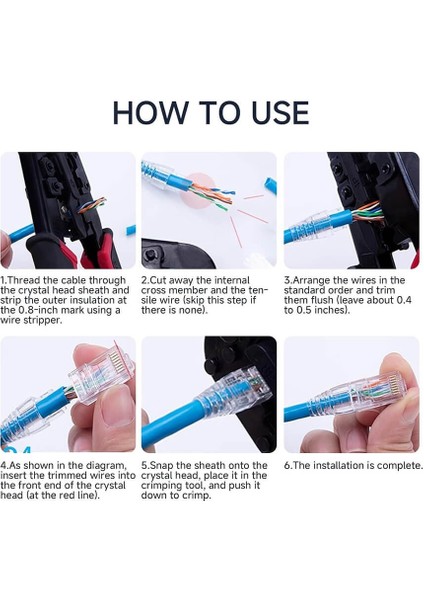 HOW TO USE

1.Thread the cable through the crystal head sheath and strip the outer insulation at the 0.8-inch mark using a wire stripper.

2.Cut away the internal cross member and the tensile wire (skip this step if there is none).

3.Arrange the wires in the standard order and trim them flush (leave about 0.4 to 0.5 inches).

4.As shown in the diagram, insert the trimmed wires into the front end of the crystal head (at the red line).

5.Snap the sheath onto the crystal head, place it in the crimping tool, and push it down to crimp.

6.The installation is complete.