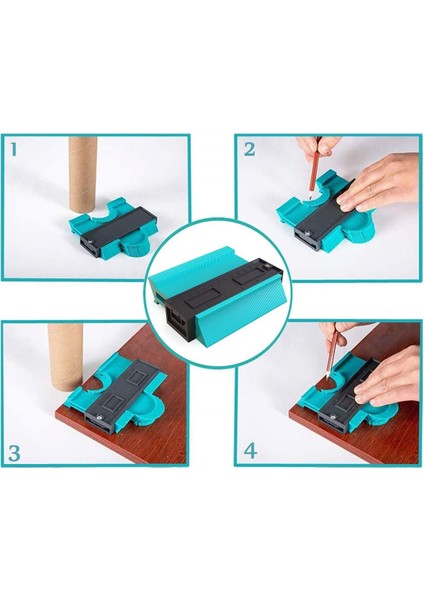 1

2

3

4