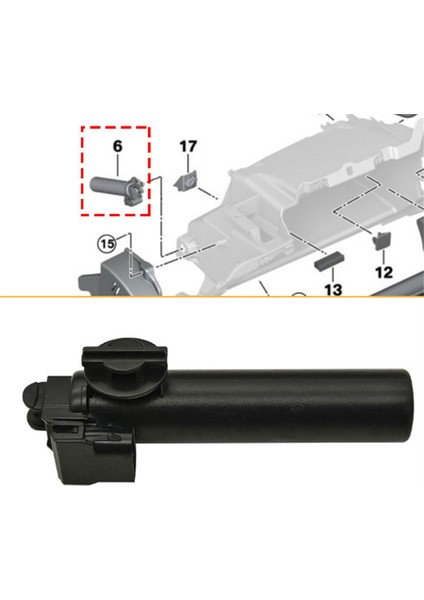 6
17
15
12
13