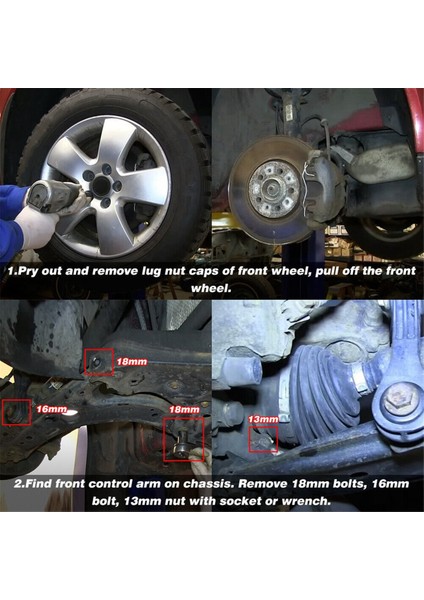 1.Pry out and remove lug nut caps of front wheel, pull off the front wheel.

18mm

16mm

18mm

13mm

2.Find front control arm on chassis. Remove 18mm bolts, 16mm bolt, 13mm nut with socket or wrench.