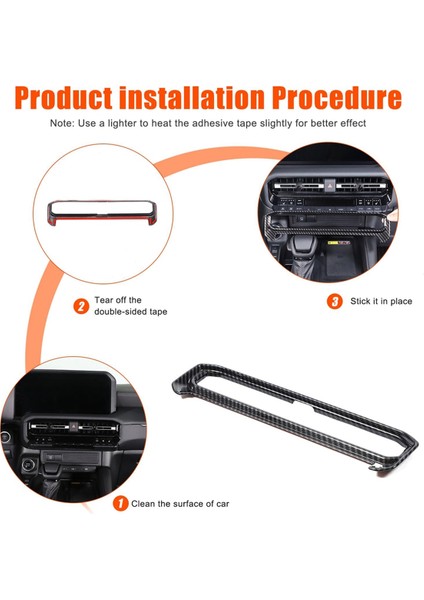 Product installation Procedure

Note: Use a lighter to heat the adhesive tape slightly for better effect

2 Tear off the double-sided tape

3 Stick it in place

1 Clean the surface of car