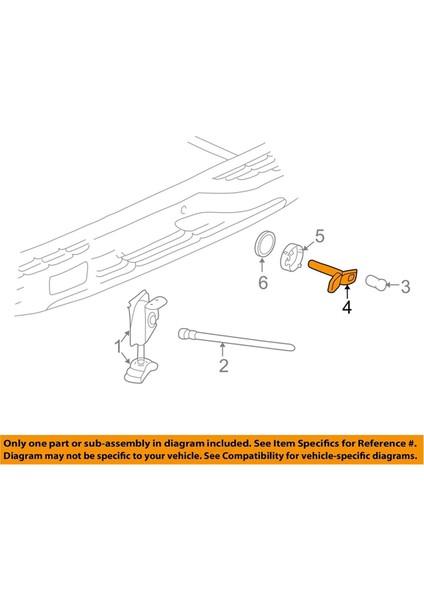 5
6
3
4
1
2

Only one part or sub-assembly in diagram included. See Item Specifics for Reference #. Diagram may not be specific to your vehicle. See Compatibility for vehicle-specific diagrams.