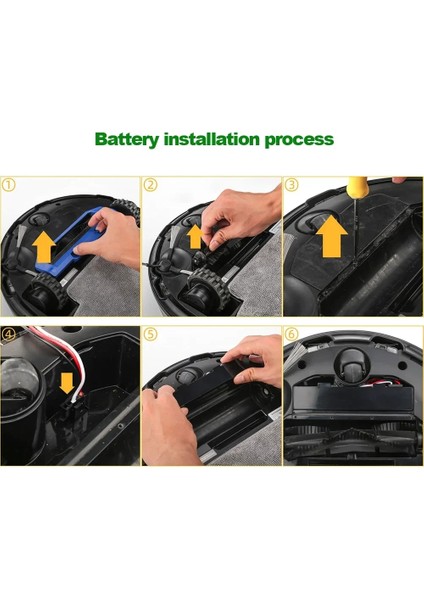 Battery installation process

①

②

③

④

⑤

⑥