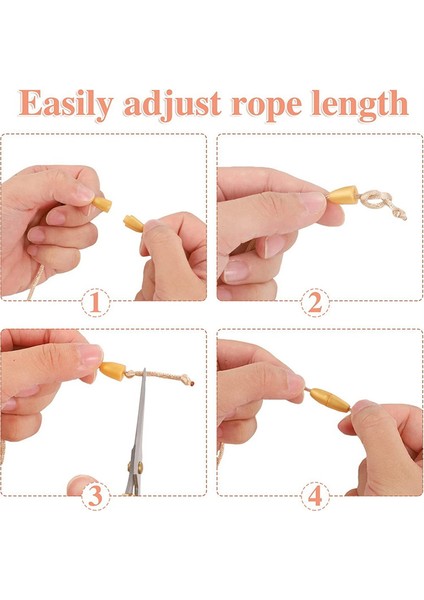 Easily adjust rope length

1

2

3

4