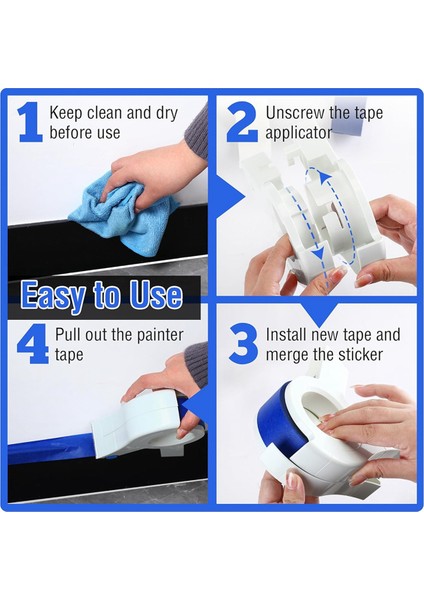 1 Keep clean and dry before use

2 Unscrew the tape applicator

Easy to Use

4 Pull out the painter tape

3 Install new tape and merge the sticker