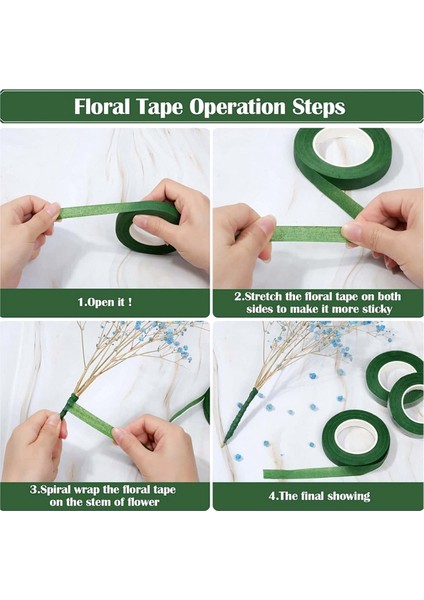 Floral Tape Operation Steps

1.Open it !

2.Stretch the floral tape on both sides to make it more sticky

3.Spiral wrap the floral tape on the stem of flower

4.The final showing