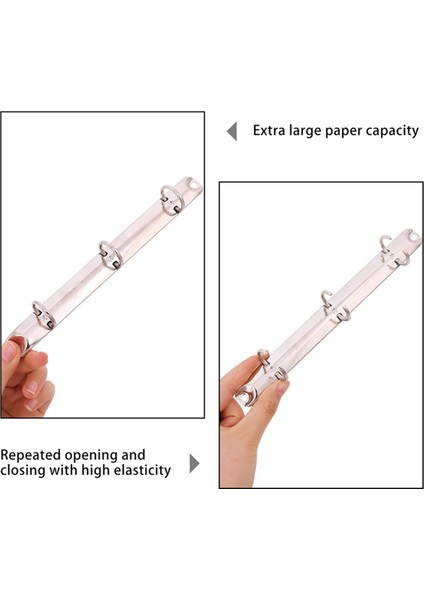 Extra large paper capacity

Repeated opening and closing with high elasticity