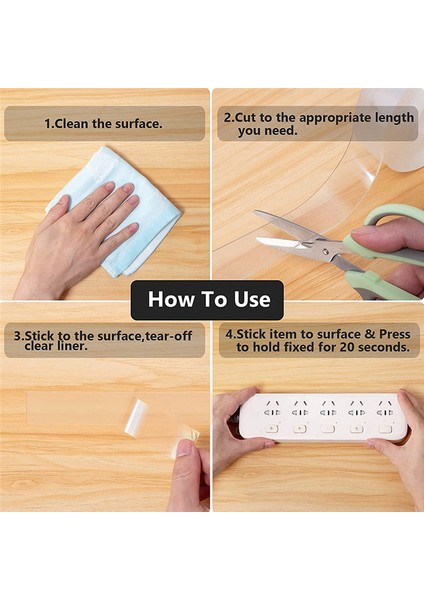 1.Clean the surface.

2.Cut to the appropriate length you need.

How To Use

3.Stick to the surface,tear-off clear liner.

4.Stick item to surface & Press to hold fixed for 20 seconds.