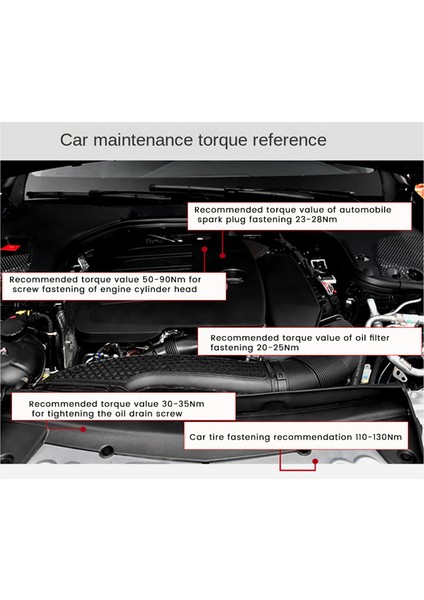 Car maintenance torque reference

Recommended torque value of automobile spark plug fastening 23-28Nm

Recommended torque value 50-90Nm for screw fastening of engine cylinder head

Recommended torque value of oil filter fastening 20-25Nm

Recommended torque value 30-35Nm for tightening the oil drain screw

Car tire fastening recommendation 110-130Nm