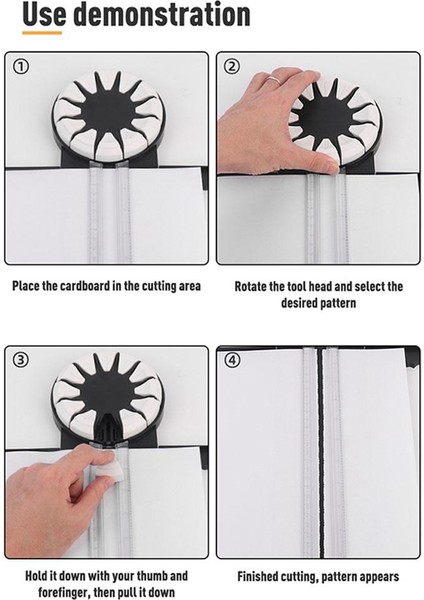 Use demonstration

①

Place the cardboard in the cutting area

②

Rotate the tool head and select the desired pattern

③

Hold it down with your thumb and forefinger, then pull it down

④

Finished cutting, pattern appears