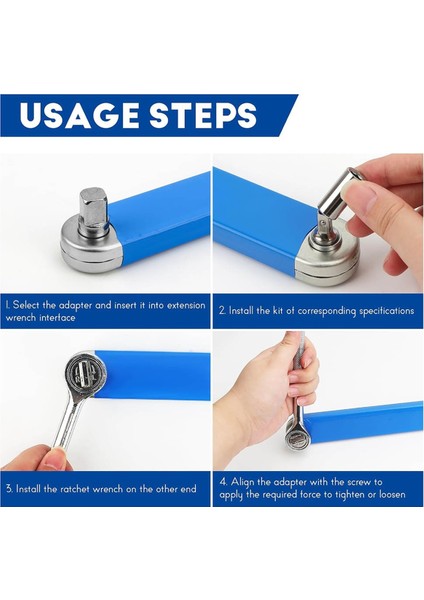 USAGE STEPS

1. Select the adapter and insert it into extension wrench interface

2. Install the kit of corresponding specifications

3. Install the ratchet wrench on the other end

4. Align the adapter with the screw to apply the required force to tighten or loosen