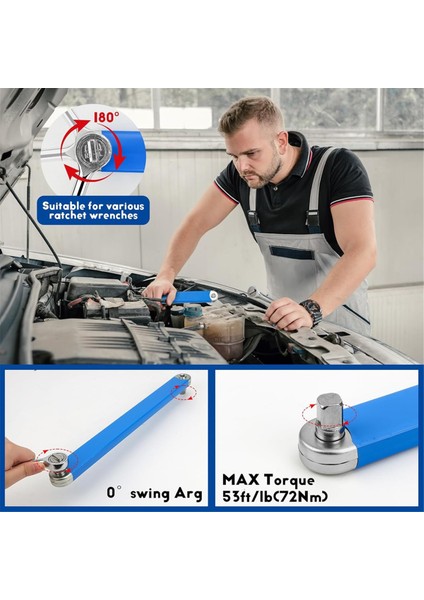 180°

Suitable for various ratchet wrenches

0° swing Arg

MAX Torque 53ft/lb(72Nm)