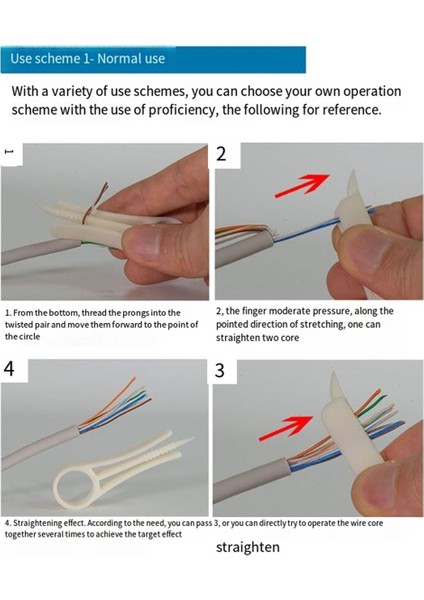 Use scheme 1- Normal use

With a variety of use schemes, you can choose your own operation scheme with the use of proficiency, the following for reference.

1

2

1. From the bottom, thread the prongs into the twisted pair and move them forward to the point of the circle

2, the finger moderate pressure, along the pointed direction of stretching, one can straighten two core

4

3

4. Straightening effect. According to the need, you can pass 3, or you can directly try to operate the wire core together several times to achieve the target effect

straighten