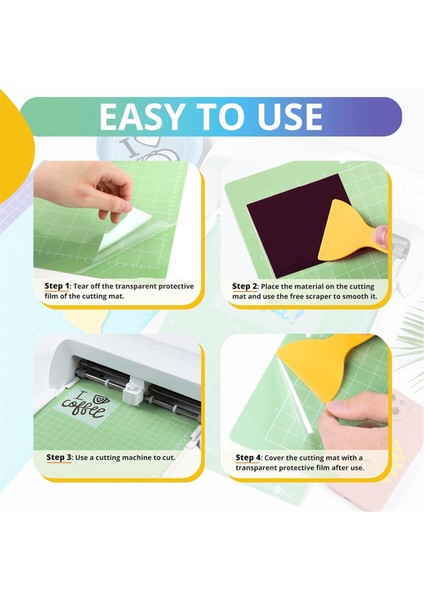 EASY TO USE

Step 1: Tear off the transparent protective film of the cutting mat.

Step 2: Place the material on the cutting mat and use the free scraper to smooth it.

I coffee

Step 3: Use a cutting machine to cut.

Step 4: Cover the cutting mat with a transparent protective film after use.