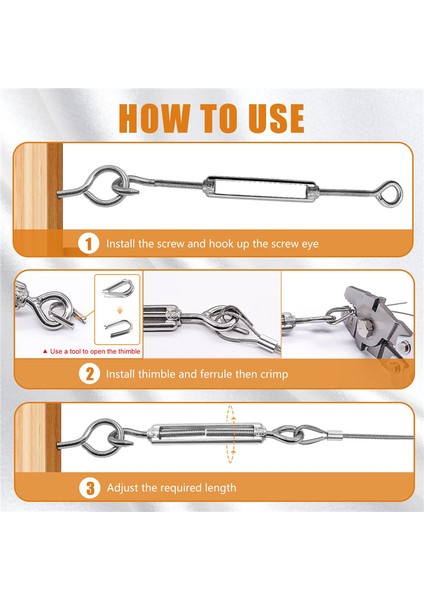 HOW TO USE

1 Install the screw and hook up the screw eye

▲ Use a tool to open the thimble

2 Install thimble and ferrule then crimp

3 Adjust the required length