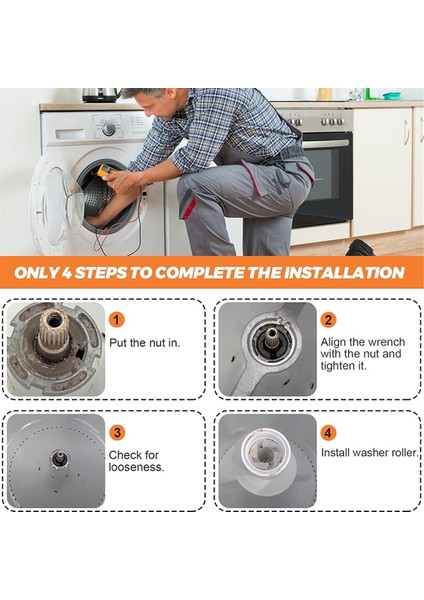 ONLY 4 STEPS TO COMPLETE THE INSTALLATION

1
Put the nut in.

2
Align the wrench with the nut and tighten it.

3
Check for looseness.

4
Install washer roller.