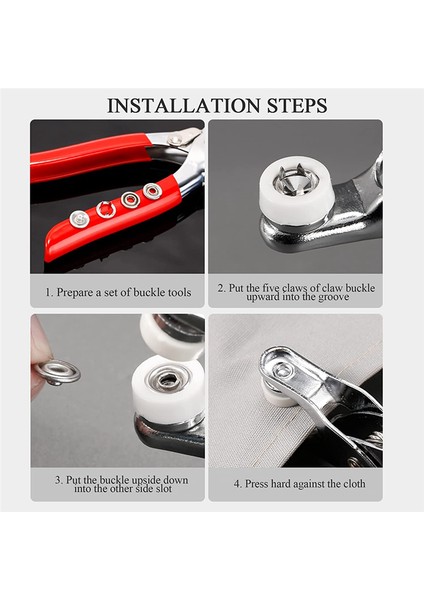 INSTALLATION STEPS

1. Prepare a set of buckle tools

2. Put the five claws of claw buckle upward into the groove

3. Put the buckle upside down into the other side slot

4. Press hard against the cloth