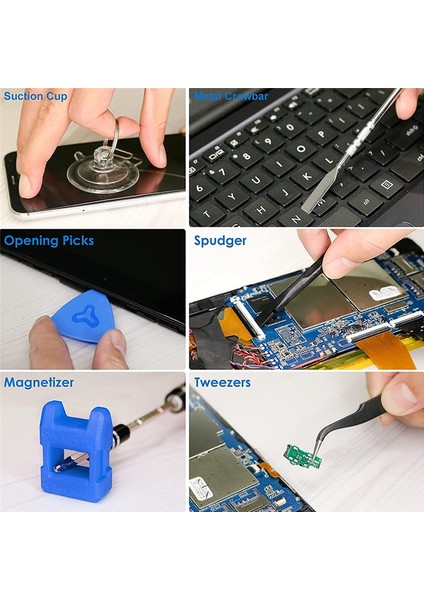 Suction Cup

Metal Crowbar

Opening Picks

Spudger

Magnetizer

Tweezers