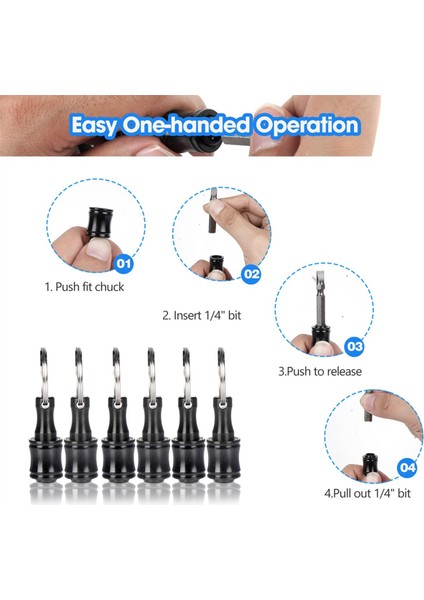 Easy One-handed Operation

01

1. Push fit chuck

02

2. Insert 1/4" bit

03

3.Push to release

04

4.Pull out 1/4" bit