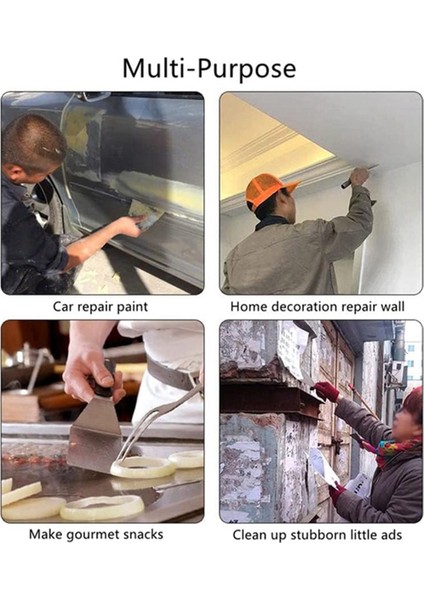 Multi-Purpose

Car repair paint

Home decoration repair wall

Make gourmet snacks

Clean up stubborn little ads