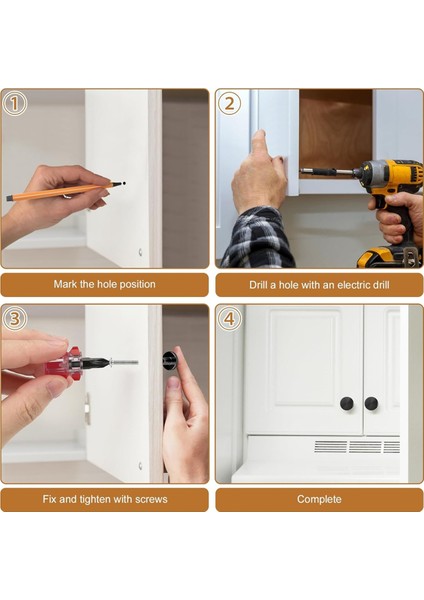 1

Mark the hole position

2

Drill a hole with an electric drill

3

Fix and tighten with screws

4

Complete