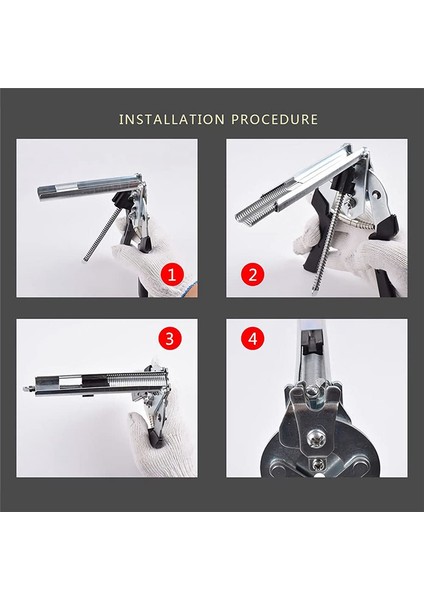 INSTALLATION PROCEDURE

1

2

3

4