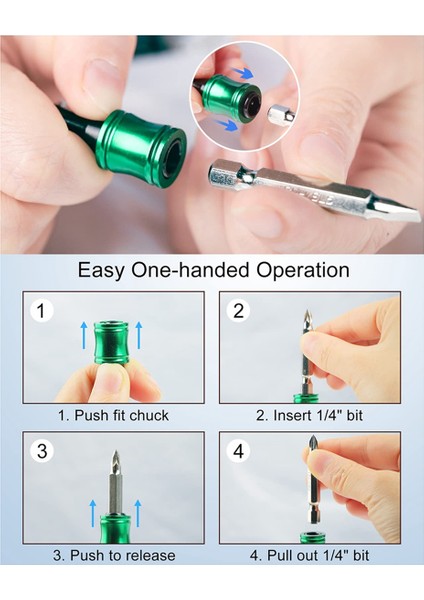 Easy One-handed Operation

1

1. Push fit chuck

2

2. Insert 1/4" bit

3

3. Push to release

4

4. Pull out 1/4" bit