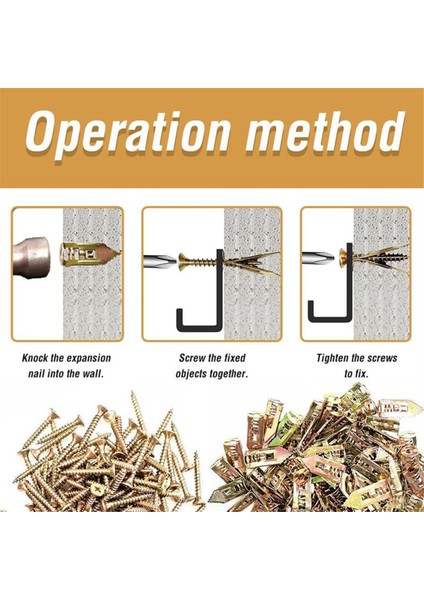 Operation method

Knock the expansion nail into the wall.

Screw the fixed objects together.

Tighten the screws to fix.