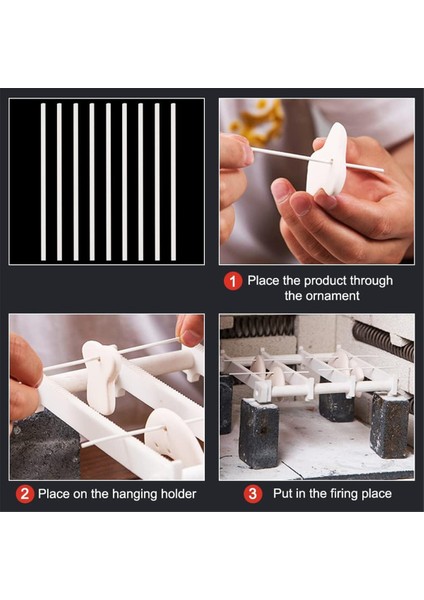 1 Place the product through the ornament

2 Place on the hanging holder

3 Put in the firing place