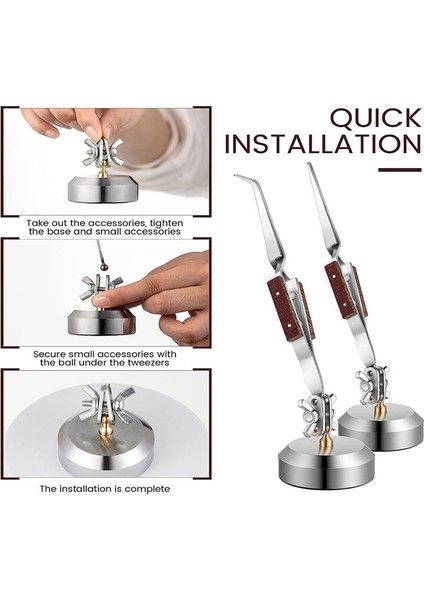 QUICK INSTALLATION

Take out the accessories, tighten the base and small accessories

Secure small accessories with the ball under the tweezers

The installation is complete