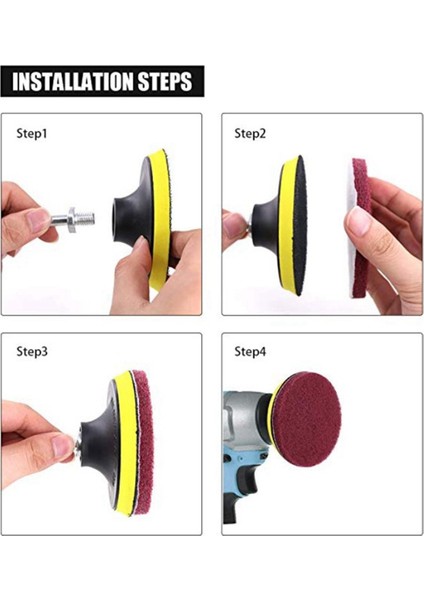 INSTALLATION STEPS

Step1

Step2

Step3

Step4