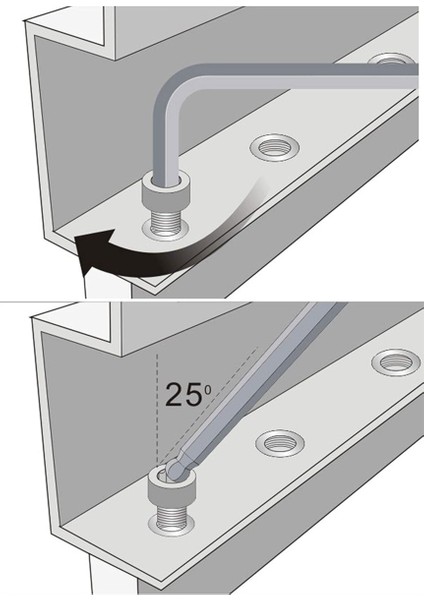 $25^0$