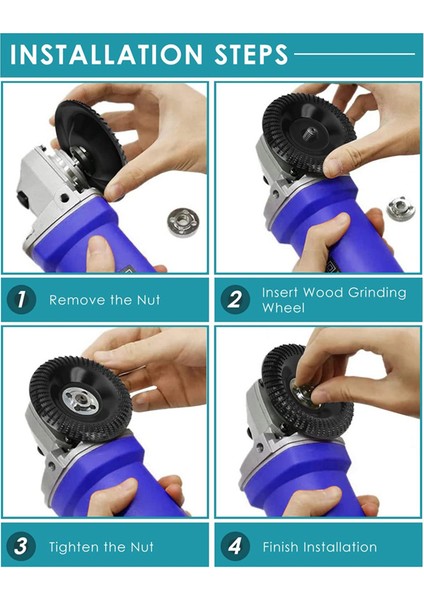 INSTALLATION STEPS

1 Remove the Nut

2 Insert Wood Grinding Wheel

3 Tighten the Nut

4 Finish Installation