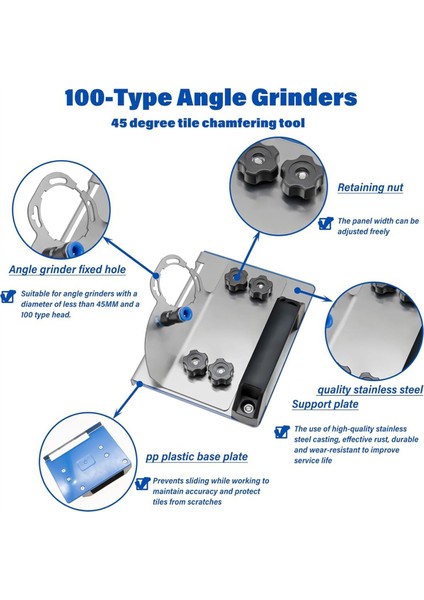 100-Type Angle Grinders
45 degree tile chamfering tool

Retaining nut

The panel width can be adjusted freely

Angle grinder fixed hole

Suitable for angle grinders with a diameter of less than 45MM and a 100 type head.

quality stainless steel
Support plate

The use of high-quality stainless steel casting, effective rust, durable and wear-resistant to improve service life

pp plastic base plate

Prevents sliding while working to maintain accuracy and protect tiles from scratches