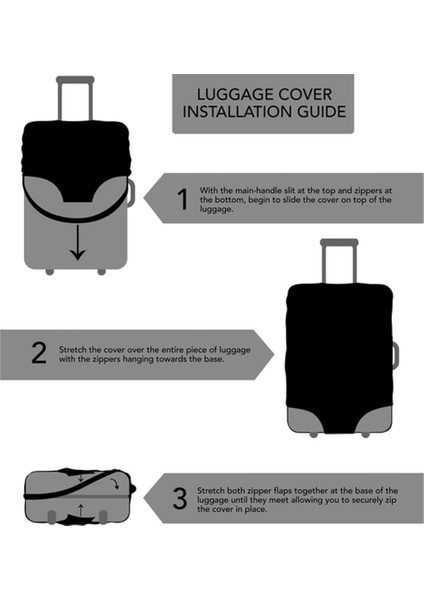 LUGGAGE COVER INSTALLATION GUIDE

1 With the main-handle slit at the top and zippers at the bottom, begin to slide the cover on top of the luggage.

2 Stretch the cover over the entire piece of luggage with the zippers hanging towards the base.

3 Stretch both zipper flaps together at the base of the luggage until they meet allowing you to securely zip the cover in place.