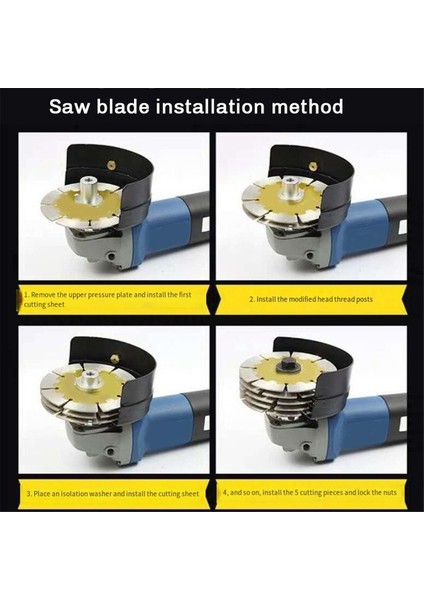 Saw blade installation method

1. Remove the upper pressure plate and install the first cutting sheet

2. Install the modified head thread posts

3. Place an isolation washer and install the cutting sheet

4, and so on, install the 5 cutting pieces and lock the nuts