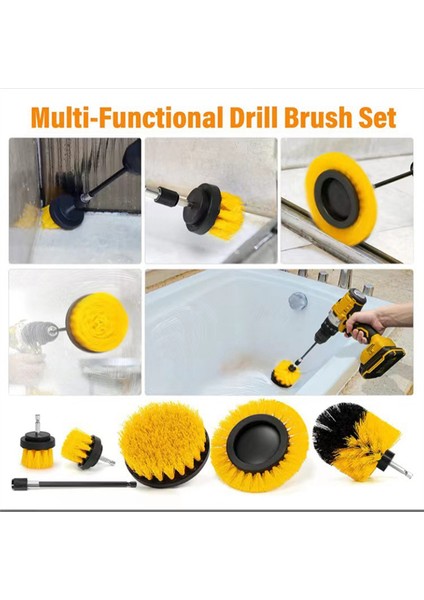 Multi-Functional Drill Brush Set